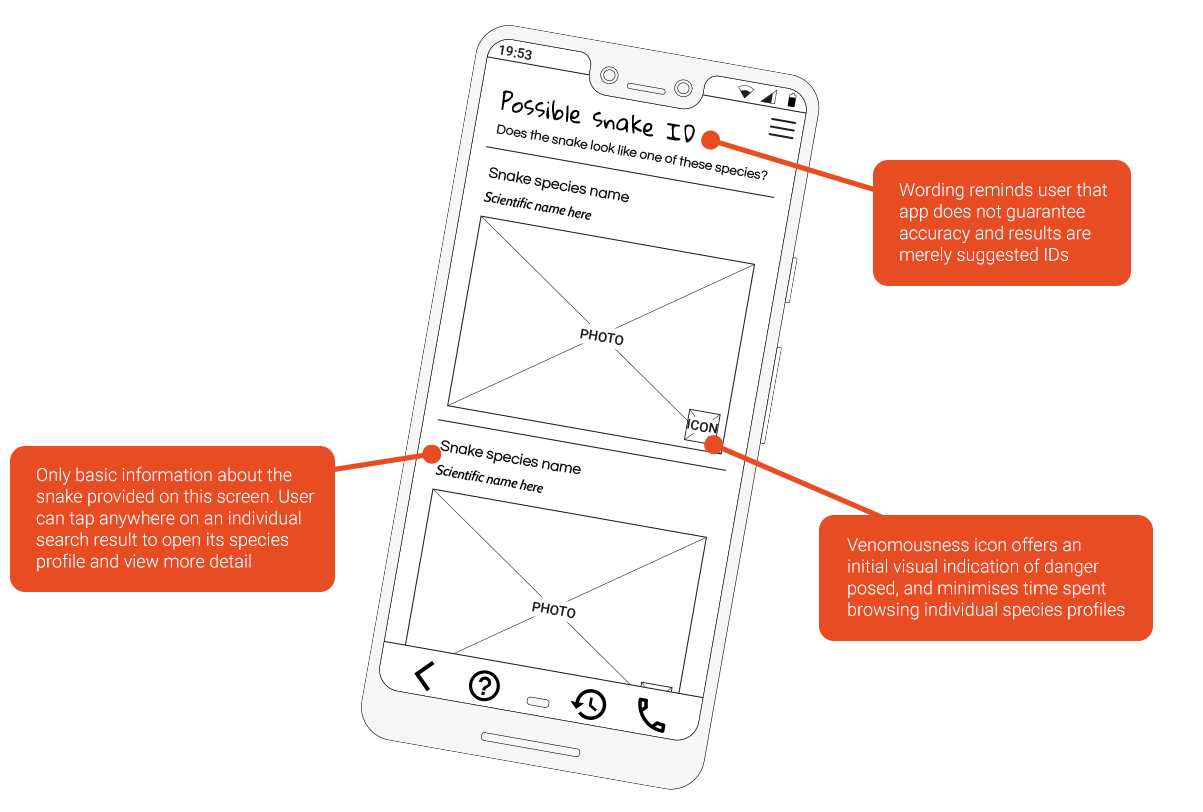 19:53

Possible snake ID

Does the snake look like one of these species?

Snake species name

Scientific name here

PHOTO

ICON

Snake species name

Scientific name here

PHOTO

Wording reminds user that app does not guarantee accuracy and results are merely suggested IDs

Only basic information about the snake provided on this screen. User can tap anywhere on an individual search result to open its species profile and view more detail

Venomousness icon offers an initial visual indication of danger posed, and minimises time spent browsing individual species profiles